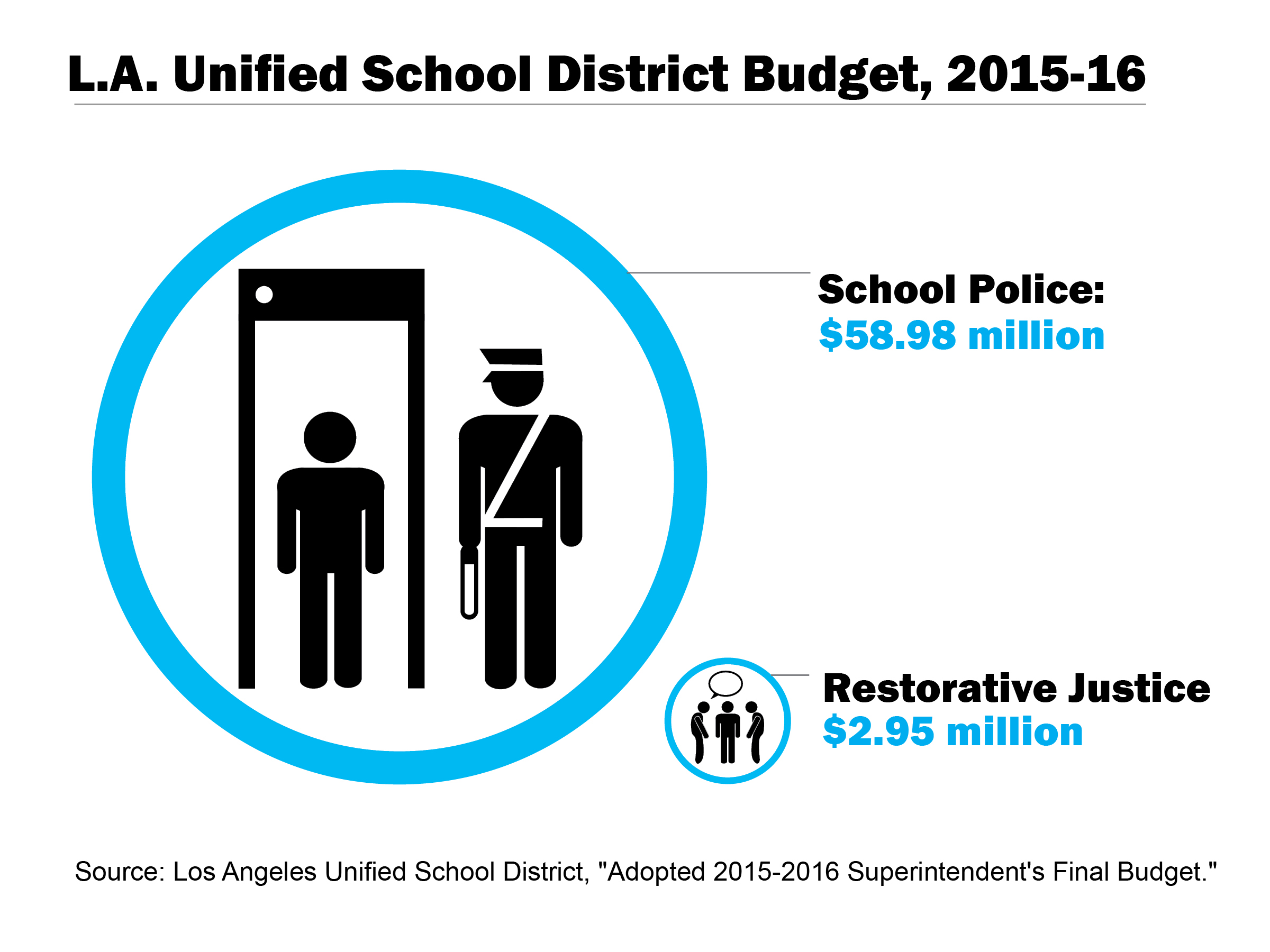 L.A. Unified School District Budget, 2015-16

School Police:
\$58.98 million

Restorative Justice
\$2.95 million

Source: Los Angeles Unified School District, "Adopted 2015-2016 Superintendent's Final Budget."